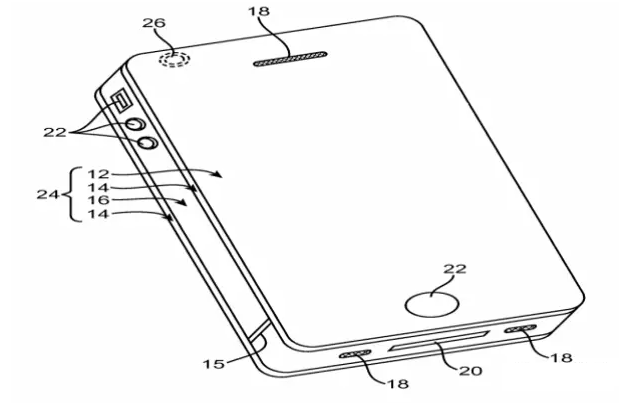 26
18
22
24
12
14
16
14
22
15
18
20
18